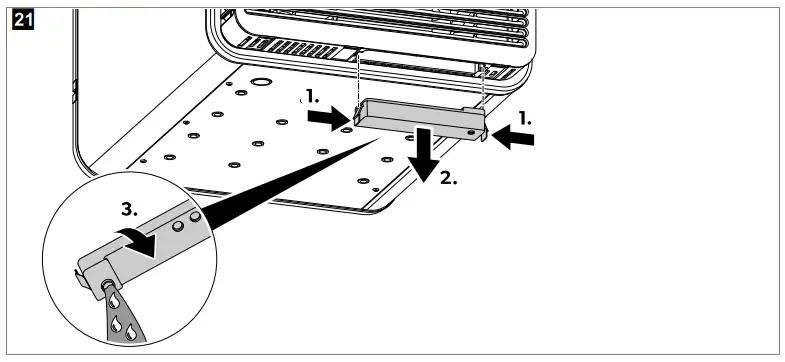 21

1.

1.

2.

3.