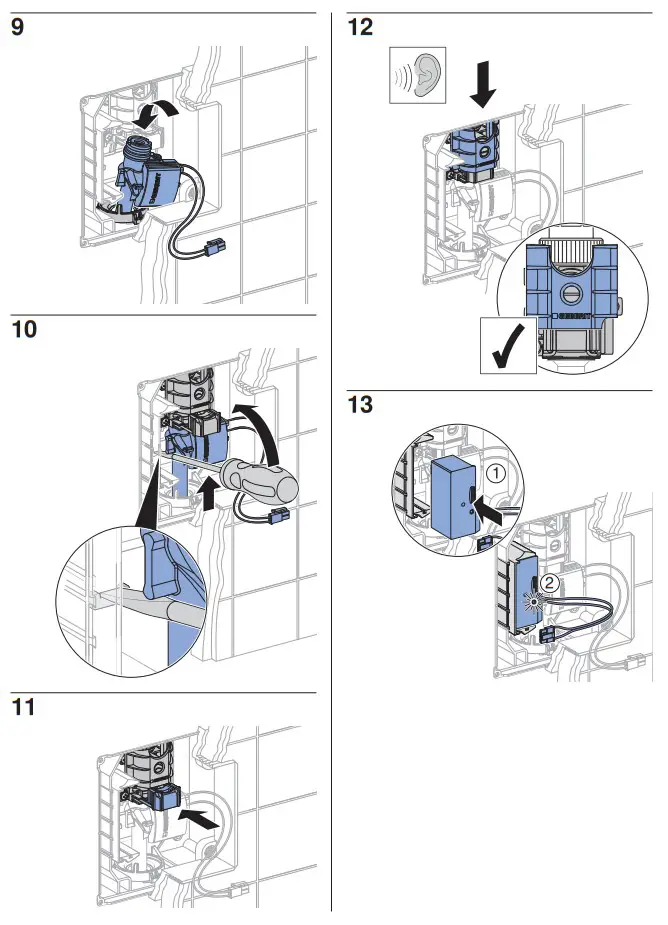 9

10

11

12

13

1

2