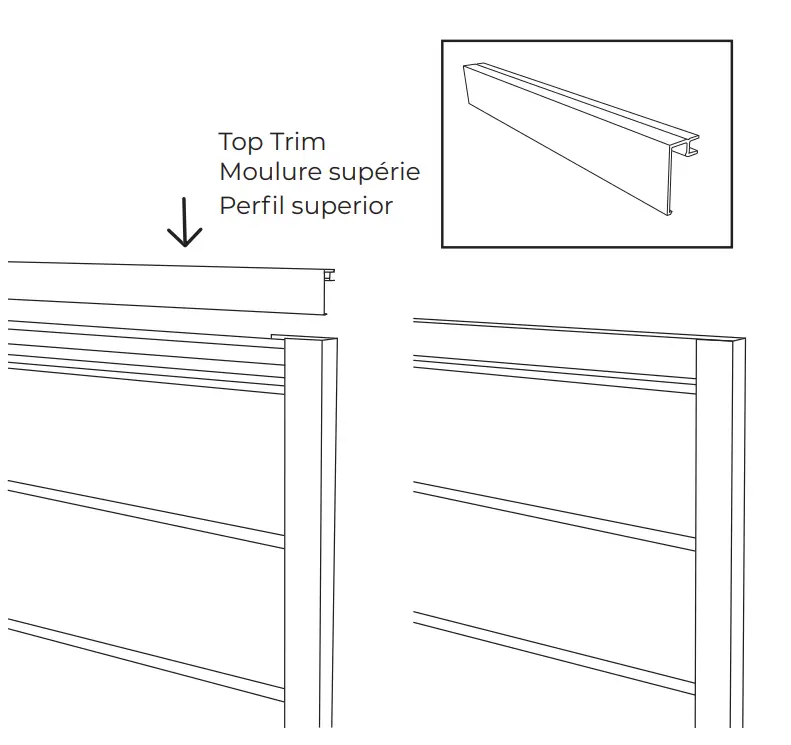 Top Trim
Moulure supérie
Perfil superior