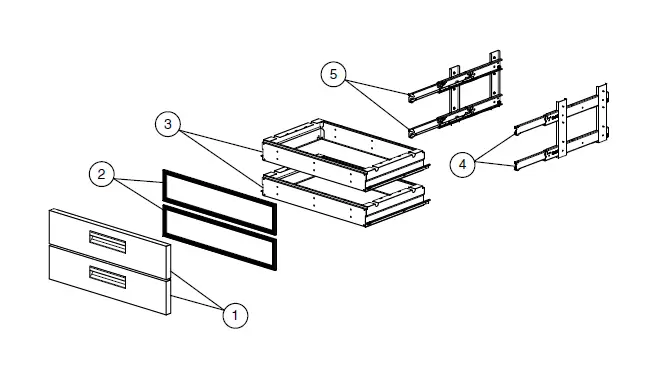 5
3
4
2
1