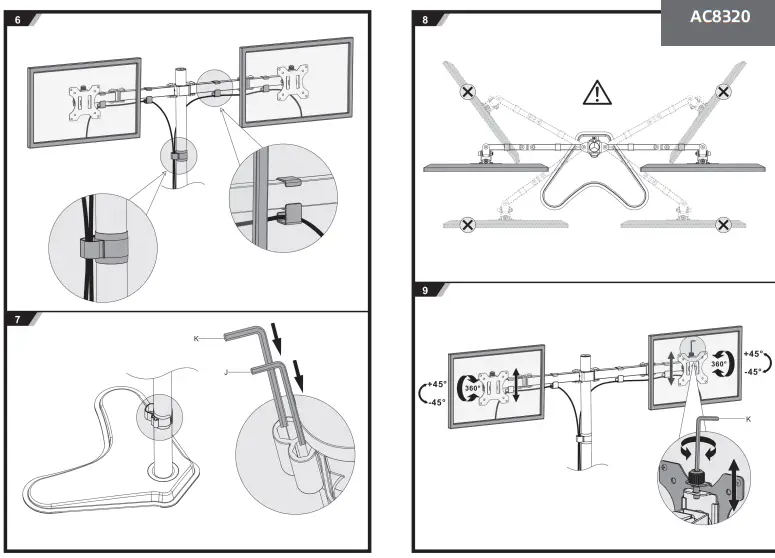 AC8320

6

7

K

J

8

9

+45°

-45°

360°

360°

+45°

-45°

K