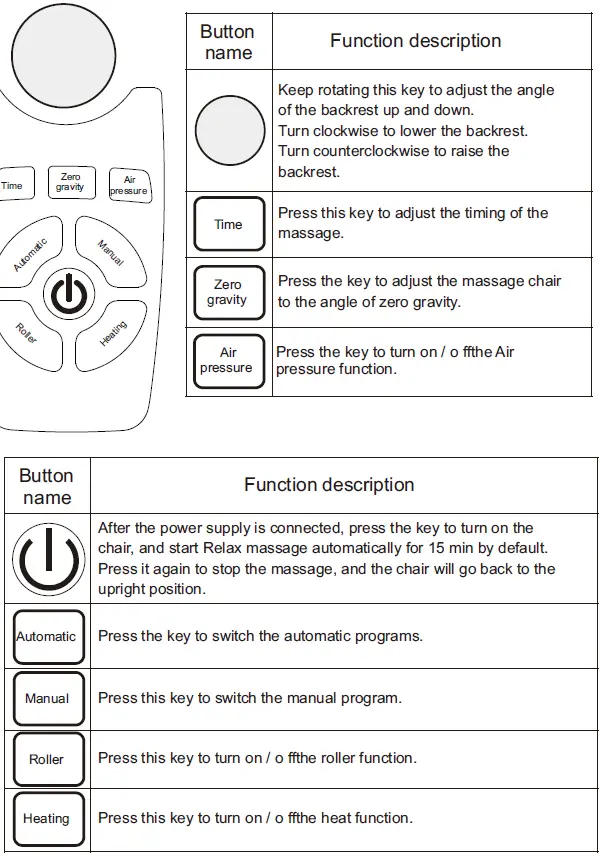 Time
Zero gravity
Air pressure
Automatic
Manual
Roller
Heating

| Button name | Function description |
|---|---|
| | Keep rotating this key to adjust the angle of the backrest up and down. Turn clockwise to lower the backrest. Turn counterclockwise to raise the backrest. |
| Time | Press this key to adjust the timing of the massage. |
| Zero gravity | Press the key to adjust the massage chair to the angle of zero gravity. |
| Air pressure | Press the key to turn on / o ffthe Air pressure function. |

| Button name | Function description |
|---|---|
| | After the power supply is connected, press the key to turn on the chair, and start Relax massage automatically for 15 min by default. Press it again to stop the massage, and the chair will go back to the upright position. |
| Automatic | Press the key to switch the automatic programs. |
| Manual | Press this key to switch the manual program. |
| Roller | Press this key to turn on / o ffthe roller function. |
| Heating | Press this key to turn on / o ffthe heat function. |