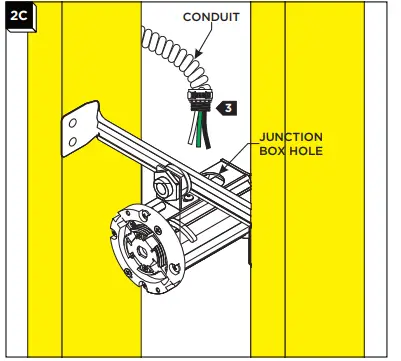 2C

CONDUIT

3

JUNCTION BOX HOLE