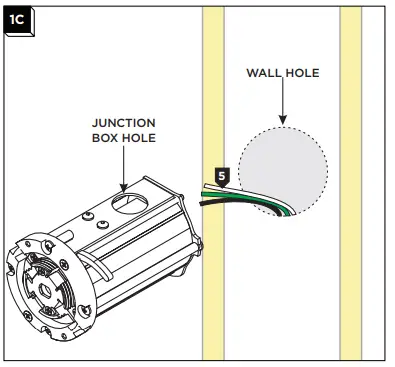 1C

WALL HOLE

JUNCTION BOX HOLE

5