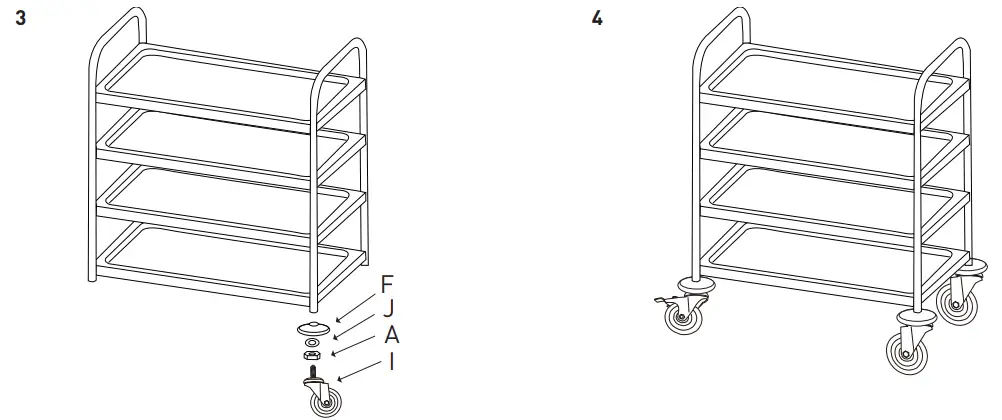 3

F
J
A
I

4