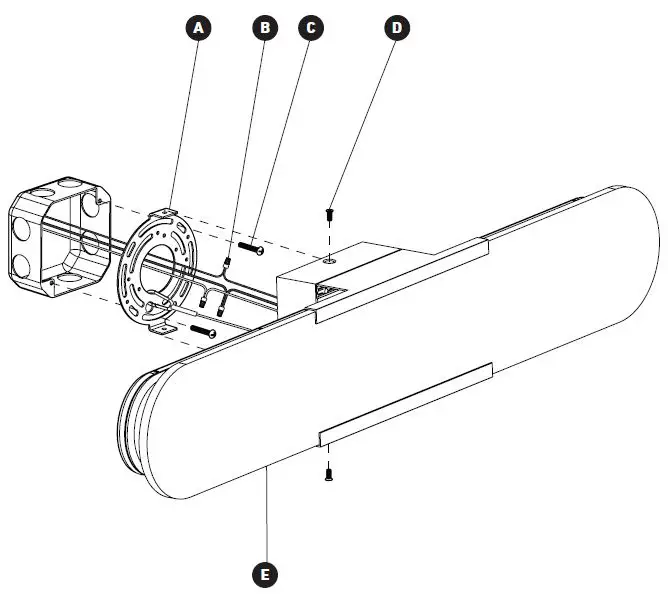 A
B
C
D
E