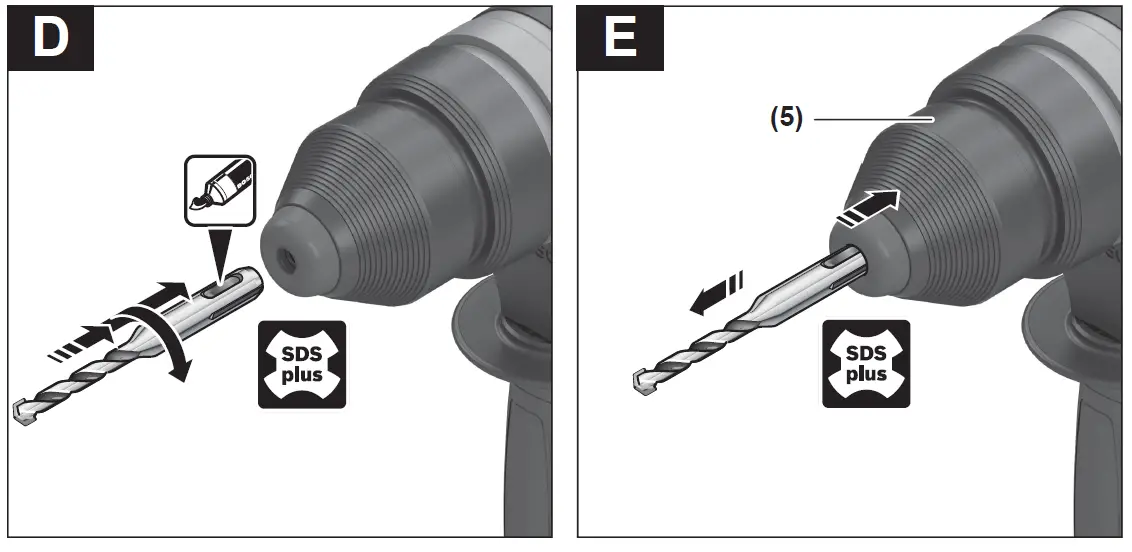 D

SDS plus

E

(5)

SDS plus