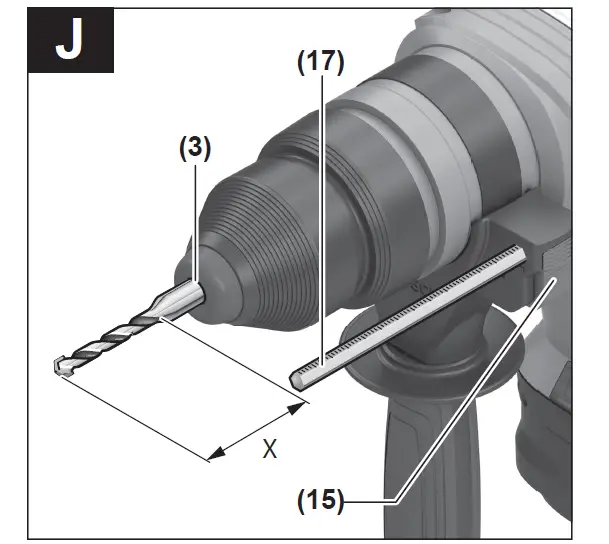 J

(17)

(3)

X

(15)