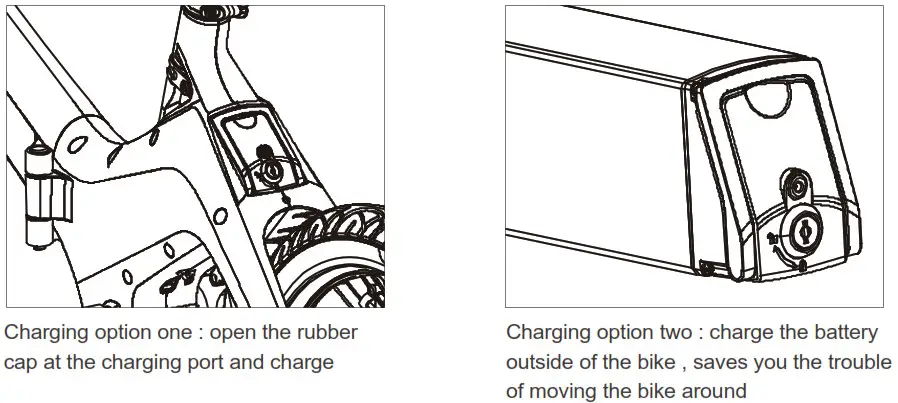 Charging option one : open the rubber cap at the charging port and charge

Charging option two : charge the battery outside of the bike , saves you the trouble of moving the bike around