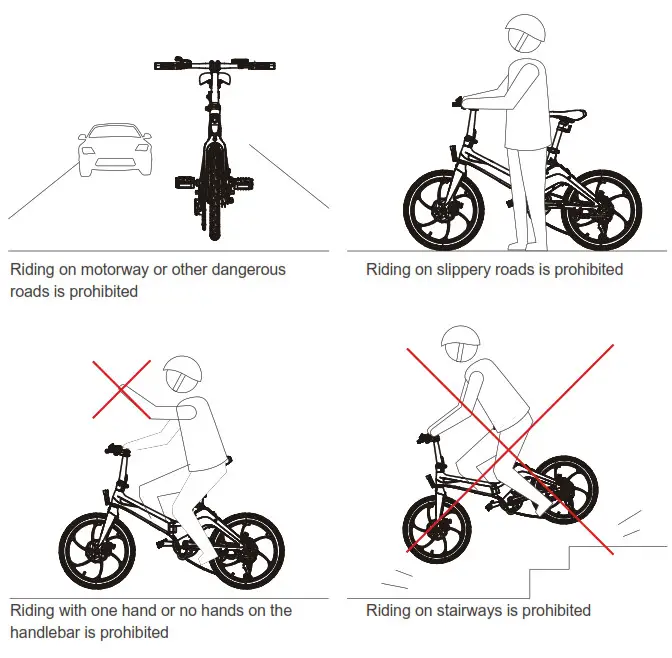 Riding on motorway or other dangerous roads is prohibited

Riding on slippery roads is prohibited

Riding with one hand or no hands on the handlebar is prohibited

Riding on stairways is prohibited