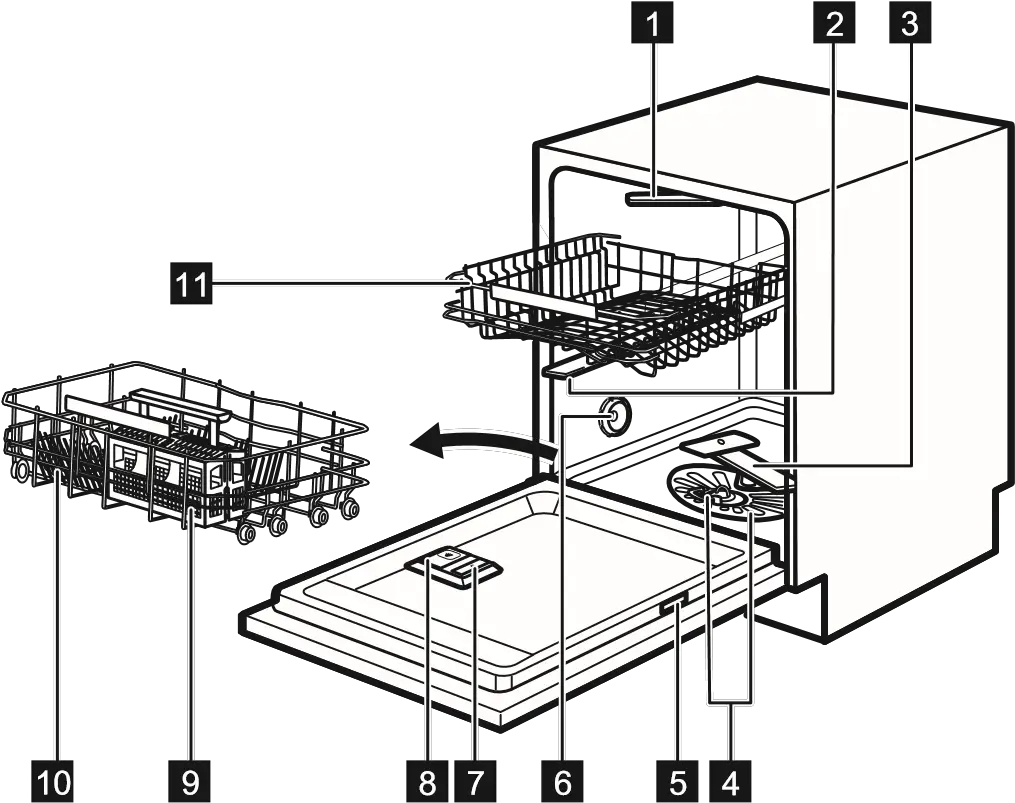 1
2
3
11
10
9
8
7
6
5
4