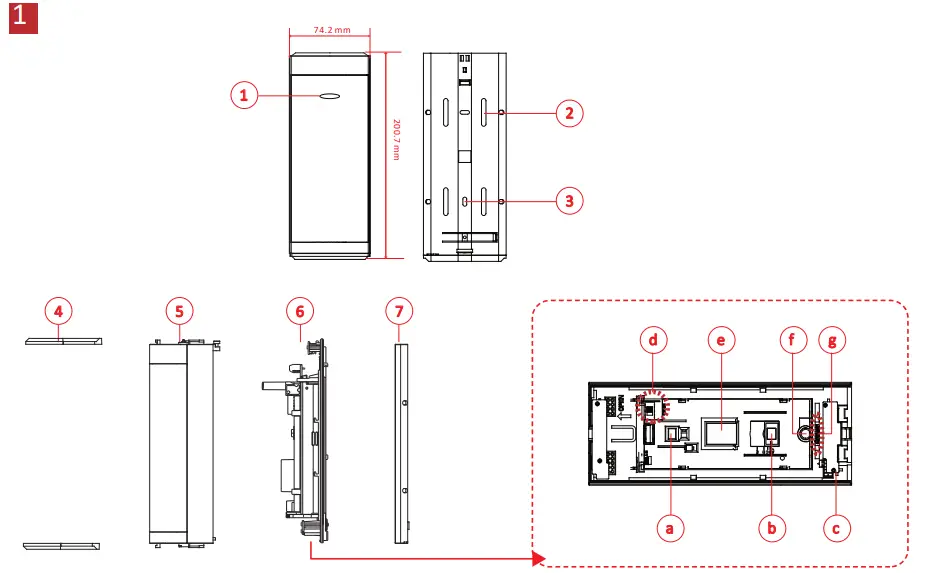 1

74.2 mm

200.7 mm

1

2

3

4

5

6

7

d

e

f

g

a

b

c