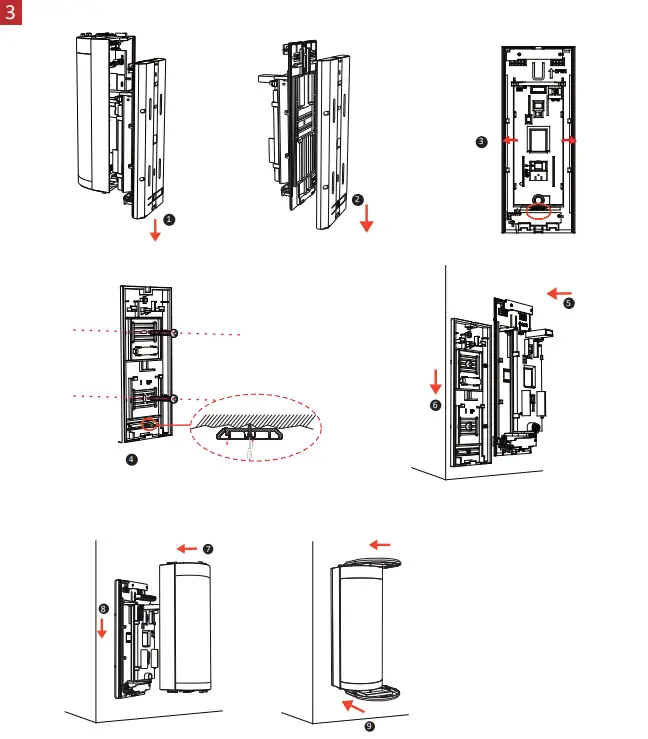 3

1

2

3

4

5

6

7

8

9