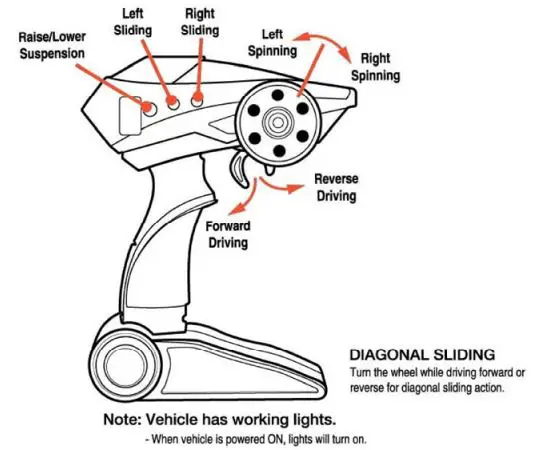 Raise/Lower Suspension

Left Sliding

Right Sliding

Left Spinning

Right Spinning

Reverse Driving

Forward Driving

DIAGONAL SLIDING
Turn the wheel while driving forward or reverse for diagonal sliding action.

Note: Vehicle has working lights.
- When vehicle is powered ON, lights will turn on.