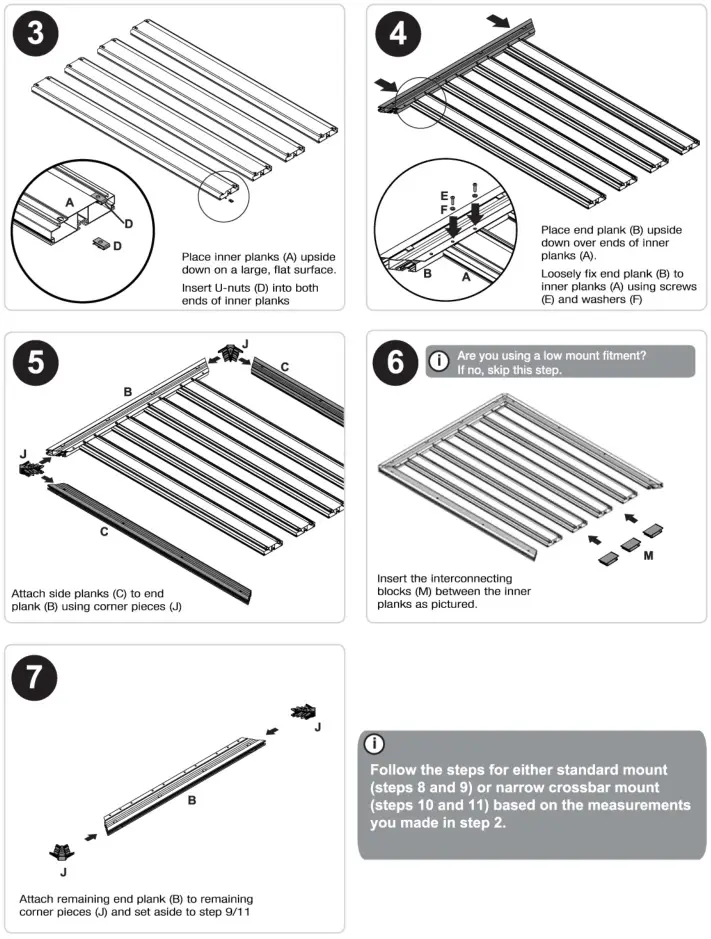 3

A

D

D

Place inner planks (A) upside down on a large, flat surface.

Insert U-nuts (D) into both ends of inner planks

4

E

F

B

A

Place end plank (B) upside down over ends of inner planks (A).

Loosely fix end plank (B) to inner planks (A) using screws (E) and washers (F)

5

J

C

B

J

C

Attach side planks (C) to end plank (B) using corner pieces (J)

6

i Are you using a low mount fitment? If no, skip this step.

M

Insert the interconnecting blocks (M) between the inner planks as pictured.

7

J

B

J

Attach remaining end plank (B) to remaining corner pieces (J) and set aside to step 9/11

i

Follow the steps for either standard mount (steps 8 and 9) or narrow crossbar mount (steps 10 and 11) based on the measurements you made in step 2.