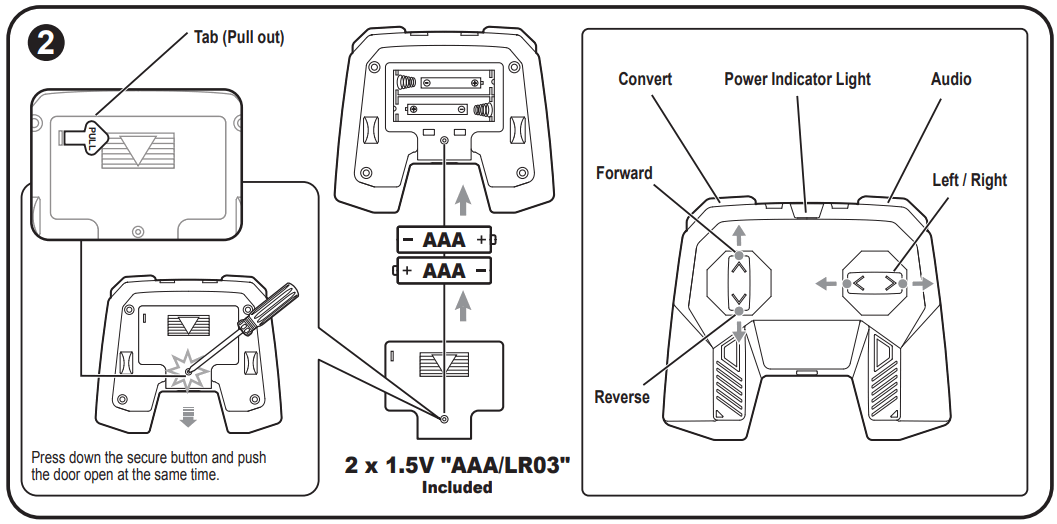 2

Tab (Pull out)

PULL

Press down the secure button and push the door open at the same time.

− AAA +

+ AAA −

2 x 1.5V "AAA/LR03"
Included

Convert

Power Indicator Light

Audio

Forward

Left / Right

Reverse