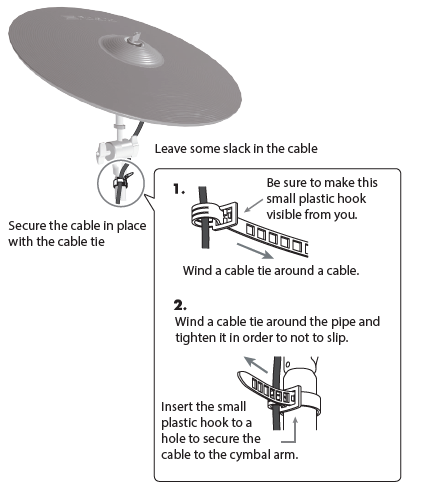 Leave some slack in the cable

Secure the cable in place with the cable tie

1.

Be sure to make this small plastic hook visible from you.

Wind a cable tie around a cable.

2.

Wind a cable tie around the pipe and tighten it in order to not to slip.

Insert the small plastic hook to a hole to secure the cable to the cymbal arm.