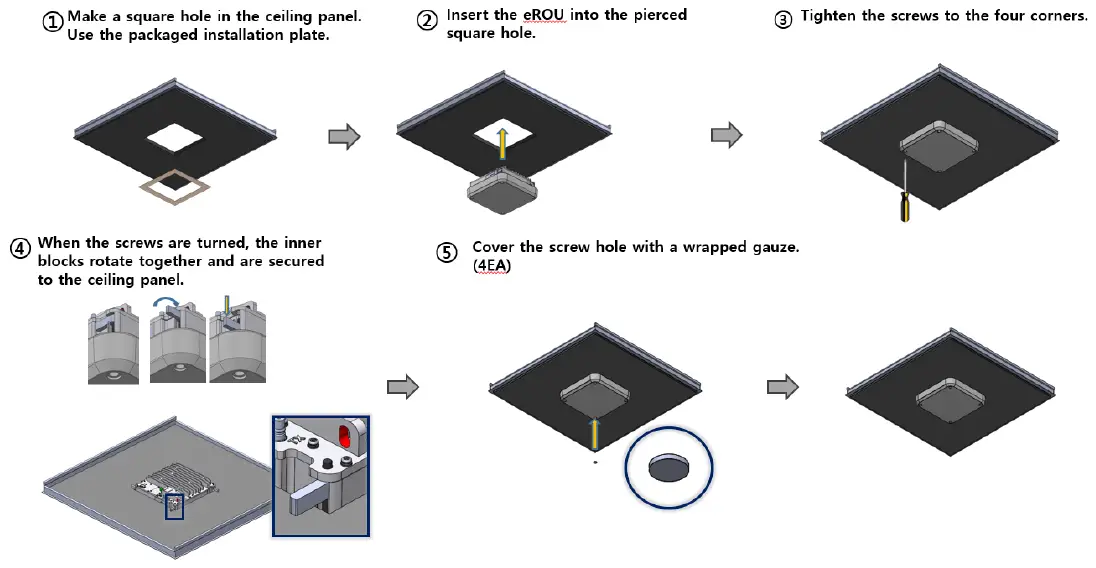 ① Make a square hole in the ceiling panel. Use the packaged installation plate.

② Insert the eROU into the pierced square hole.

③ Tighten the screws to the four corners.

④ When the screws are turned, the inner blocks rotate together and are secured to the ceiling panel.

⑤ Cover the screw hole with a wrapped gauze. (4EA)