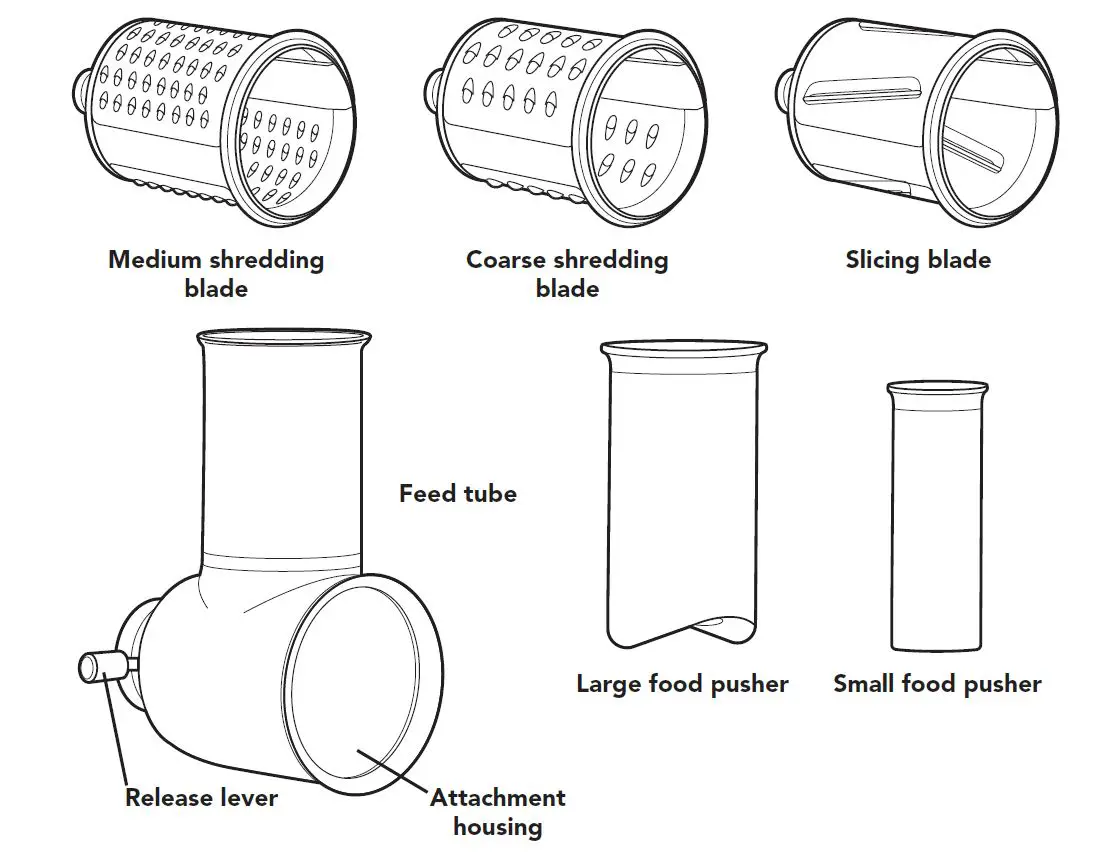 Medium shredding blade

Coarse shredding blade

Slicing blade

Feed tube

Large food pusher

Small food pusher

Release lever

Attachment housing