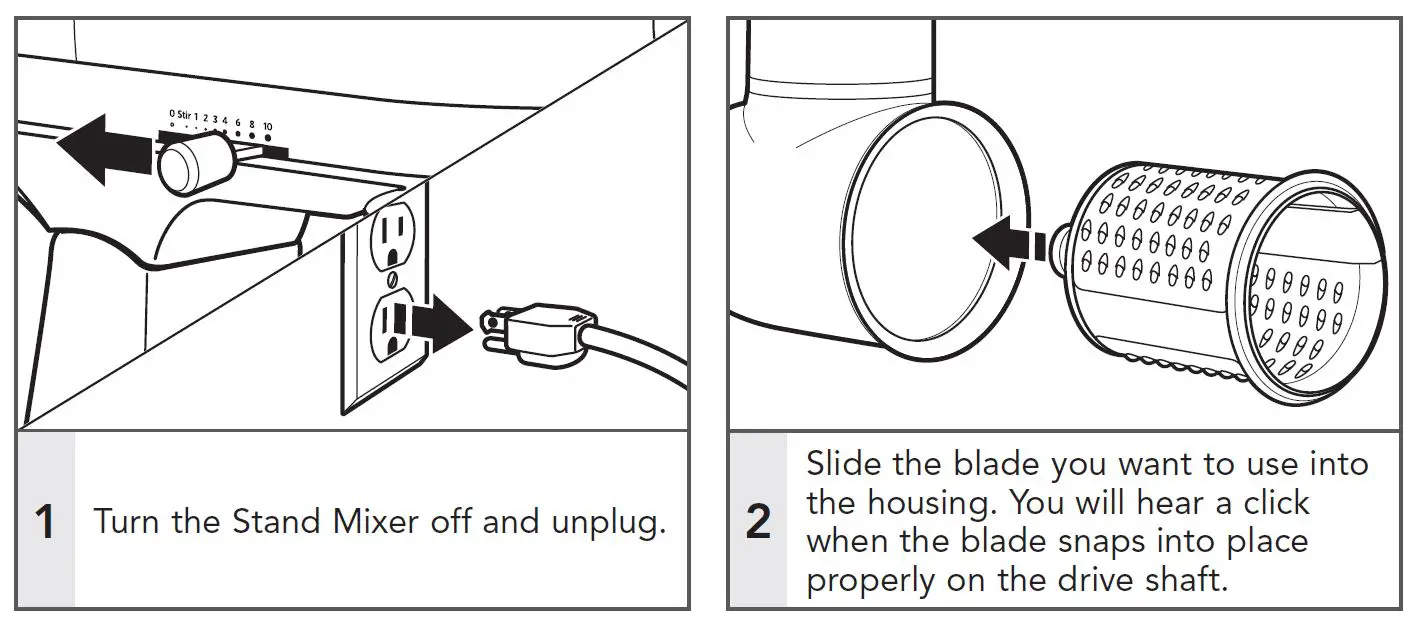 0 Stir 1 2 3 4 6 8 10

1 Turn the Stand Mixer off and unplug.

2 Slide the blade you want to use into the housing. You will hear a click when the blade snaps into place properly on the drive shaft.