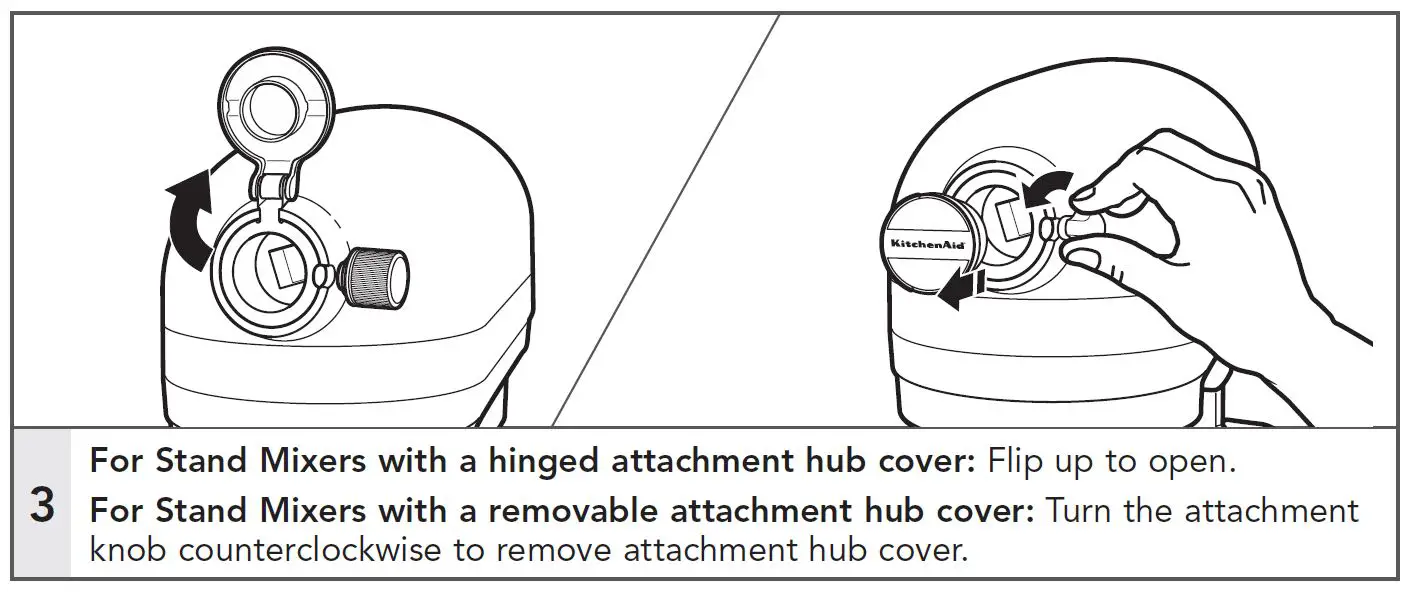 KitchenAid

3

For Stand Mixers with a hinged attachment hub cover: Flip up to open.

For Stand Mixers with a removable attachment hub cover: Turn the attachment knob counterclockwise to remove attachment hub cover.