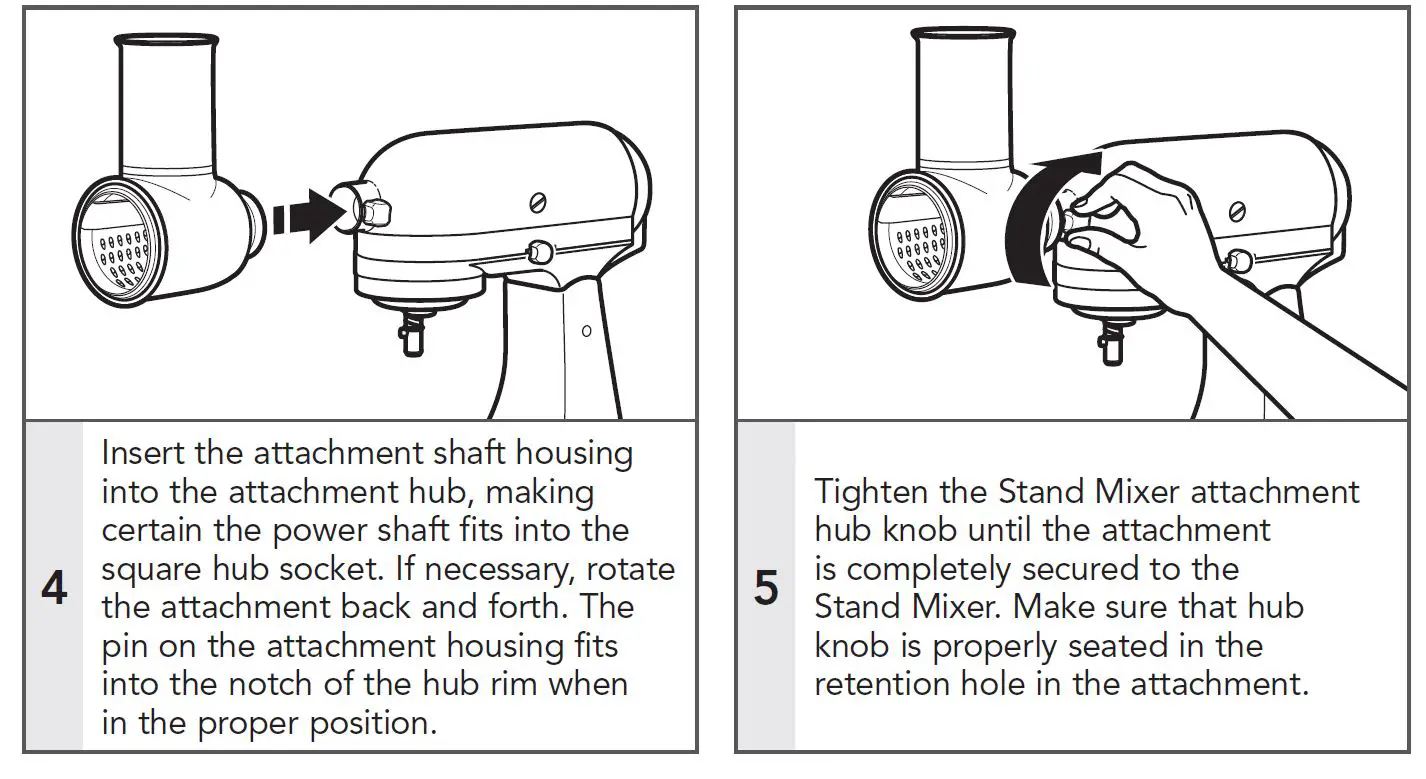 4

Insert the attachment shaft housing into the attachment hub, making certain the power shaft fits into the square hub socket. If necessary, rotate the attachment back and forth. The pin on the attachment housing fits into the notch of the hub rim when in the proper position.

5

Tighten the Stand Mixer attachment hub knob until the attachment is completely secured to the Stand Mixer. Make sure that hub knob is properly seated in the retention hole in the attachment.