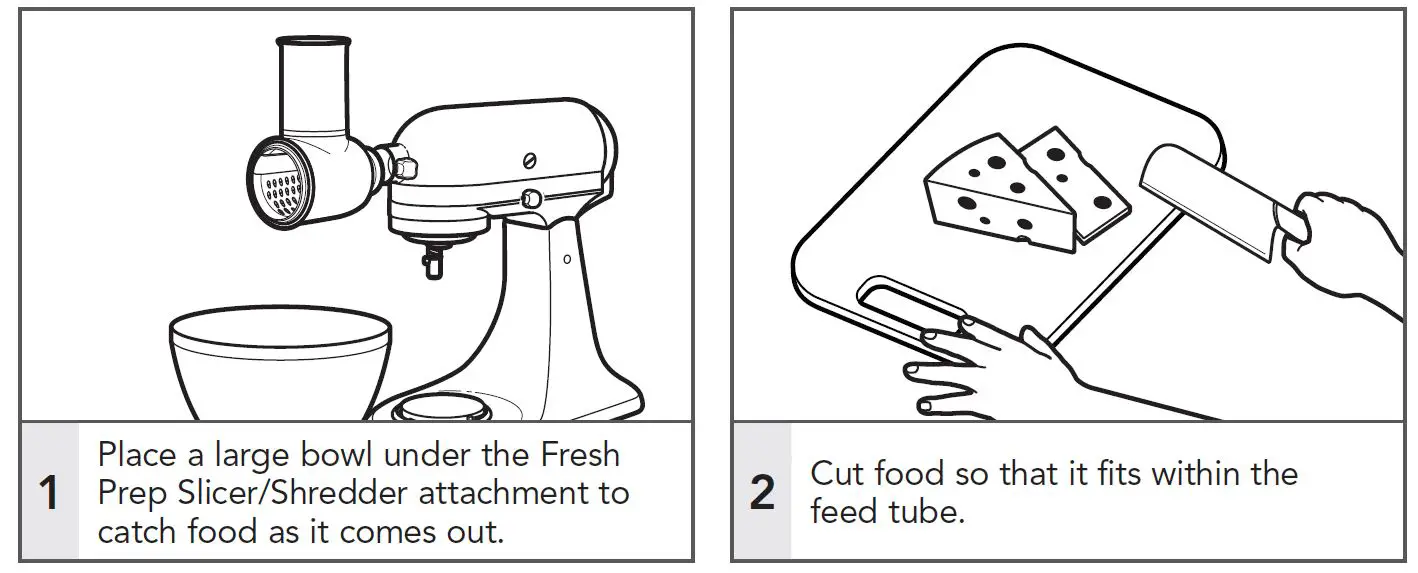 1 Place a large bowl under the Fresh Prep Slicer/Shredder attachment to catch food as it comes out.

2 Cut food so that it fits within the feed tube.