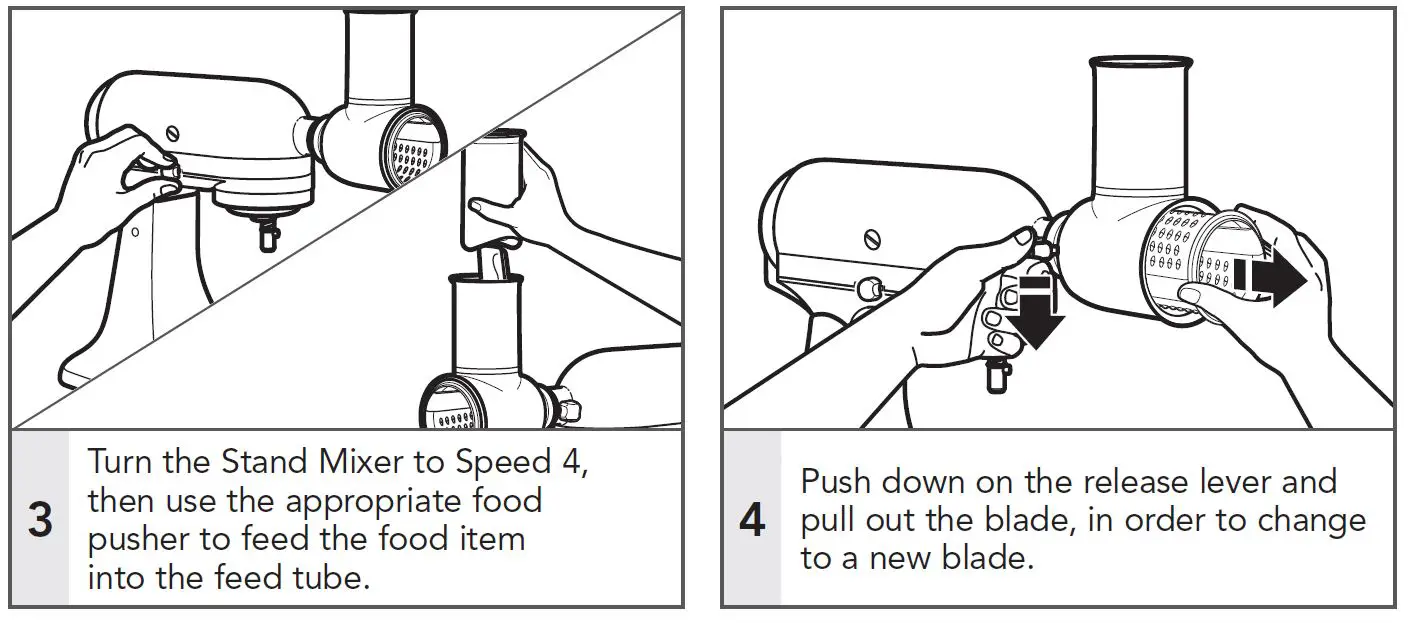 3
Turn the Stand Mixer to Speed 4, then use the appropriate food pusher to feed the food item into the feed tube.

4
Push down on the release lever and pull out the blade, in order to change to a new blade.