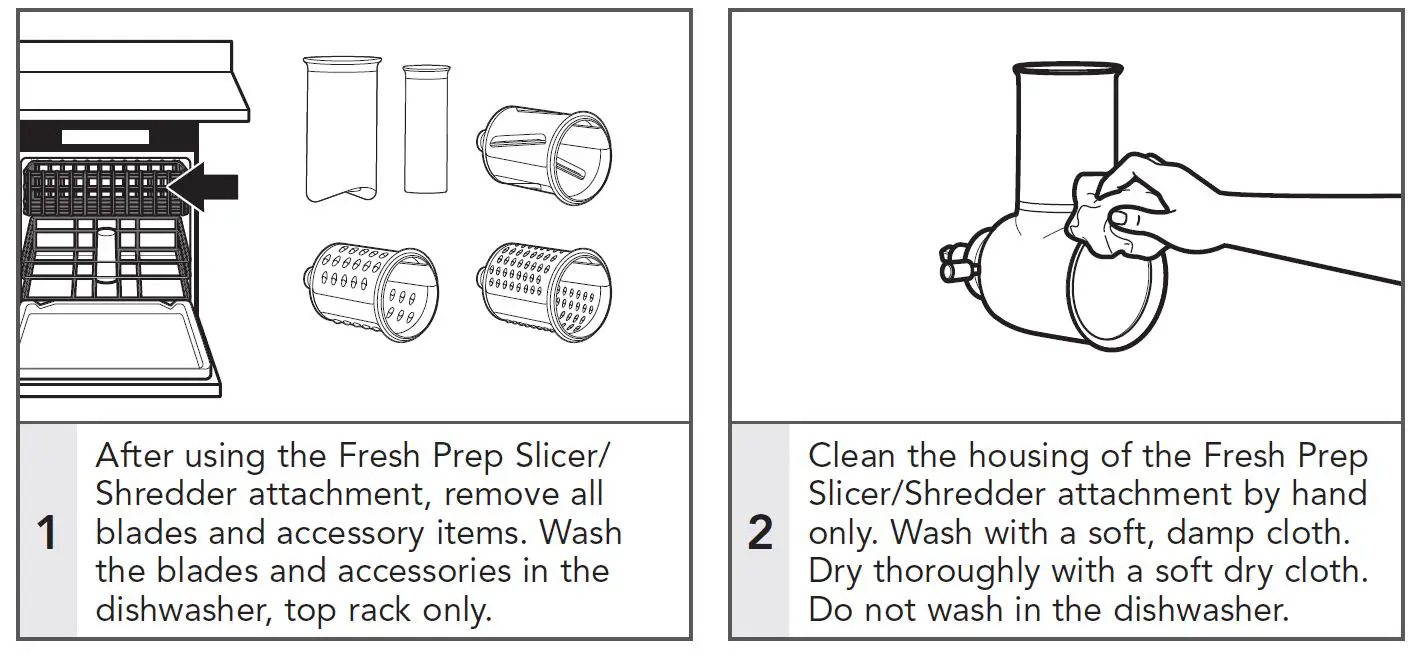 1 After using the Fresh Prep Slicer/Shredder attachment, remove all blades and accessory items. Wash the blades and accessories in the dishwasher, top rack only.

2 Clean the housing of the Fresh Prep Slicer/Shredder attachment by hand only. Wash with a soft, damp cloth. Dry thoroughly with a soft dry cloth. Do not wash in the dishwasher.