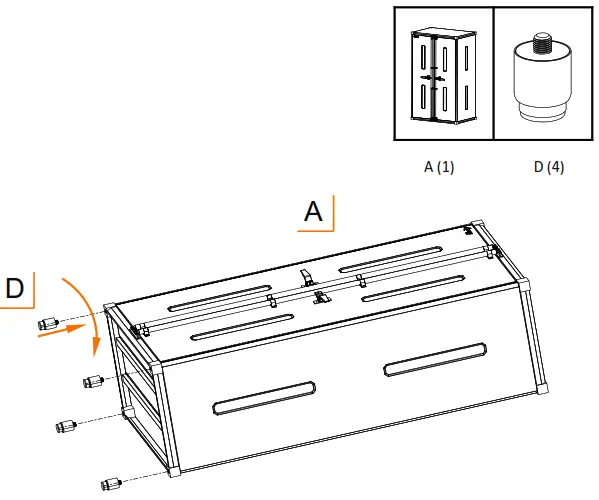 A (1)

D (4)

A

D