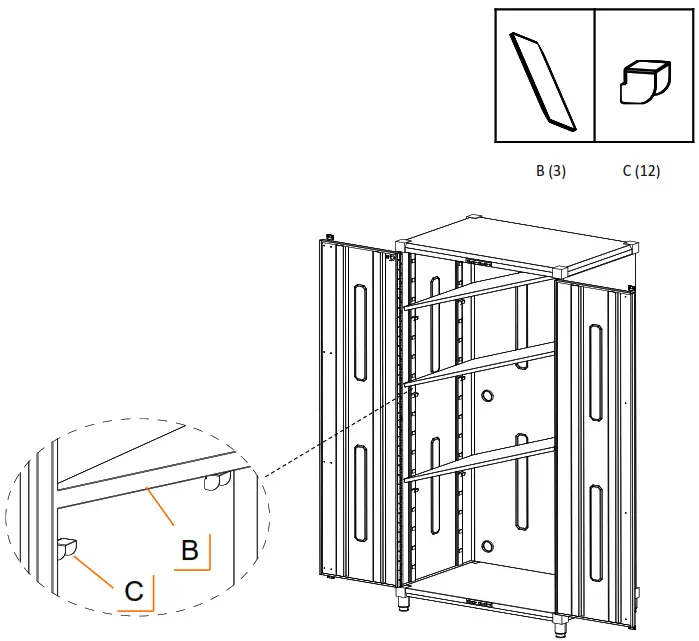 B (3)
C (12)

B

C