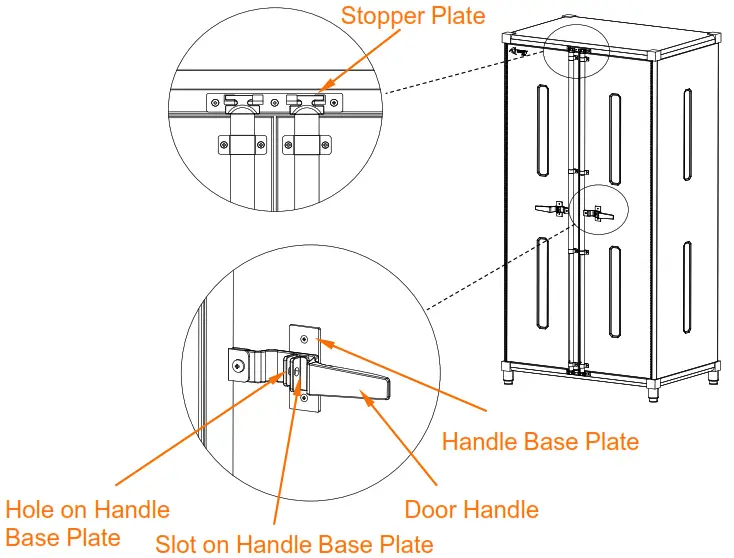 Stopper Plate

Handle Base Plate

Hole on Handle Base Plate

Door Handle

Slot on Handle Base Plate