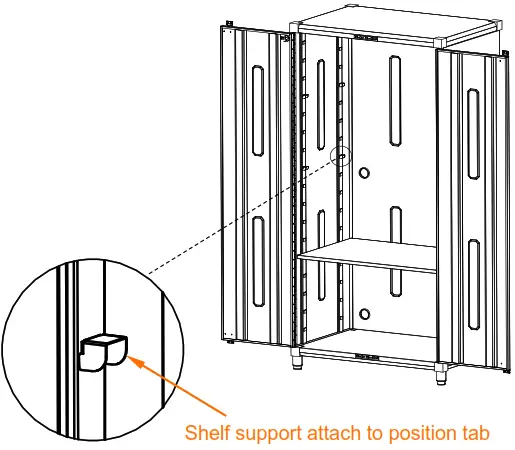 Shelf support attach to position tab