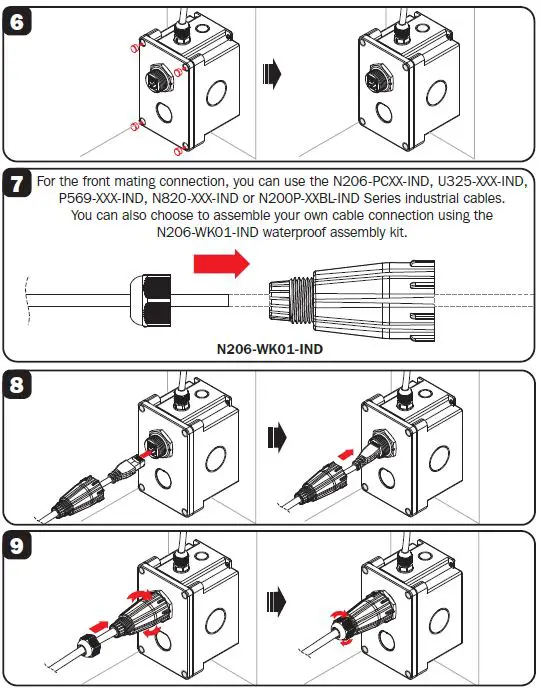 6

7

For the front mating connection, you can use the N206-PCXX-IND, U325-XXX-IND, P569-XXX-IND, N820-XXX-IND or N200P-XXBL-IND Series industrial cables. You can also choose to assemble your own cable connection using the N206-WK01-IND waterproof assembly kit.

N206-WK01-IND

8

9