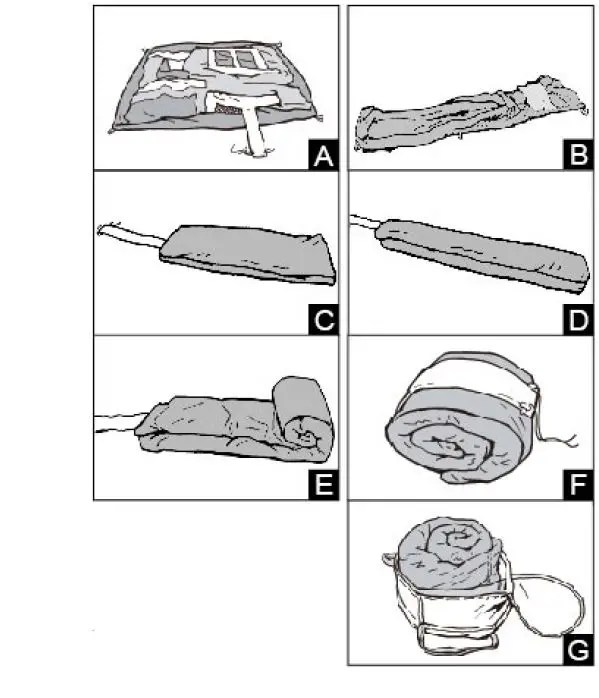 A
B
C
D
E
F
G