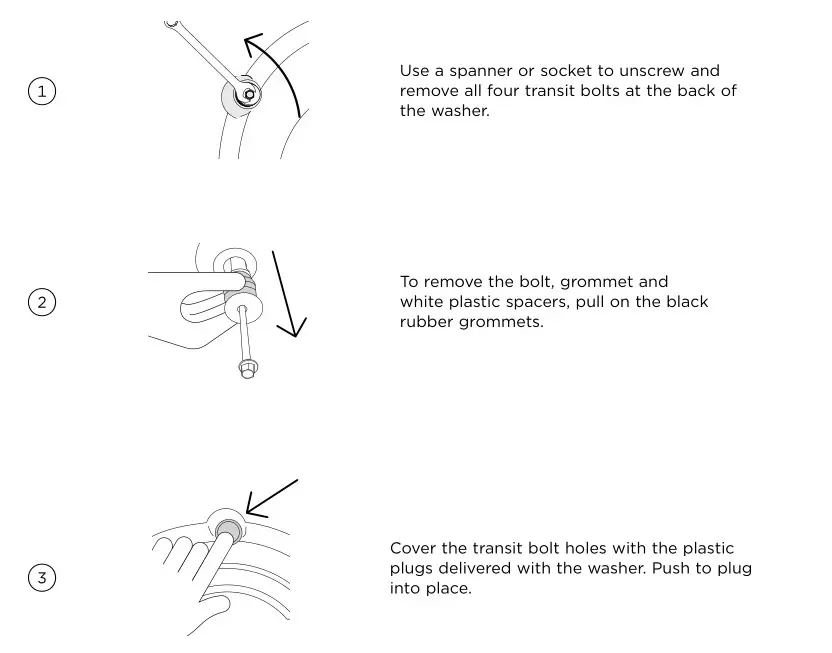 1

Use a spanner or socket to unscrew and remove all four transit bolts at the back of the washer.

2

To remove the bolt, grommet and white plastic spacers, pull on the black rubber grommets.

3

Cover the transit bolt holes with the plastic plugs delivered with the washer. Push to plug into place.