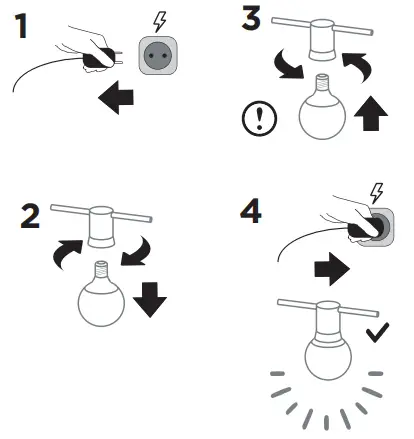 1

3

!

2

4