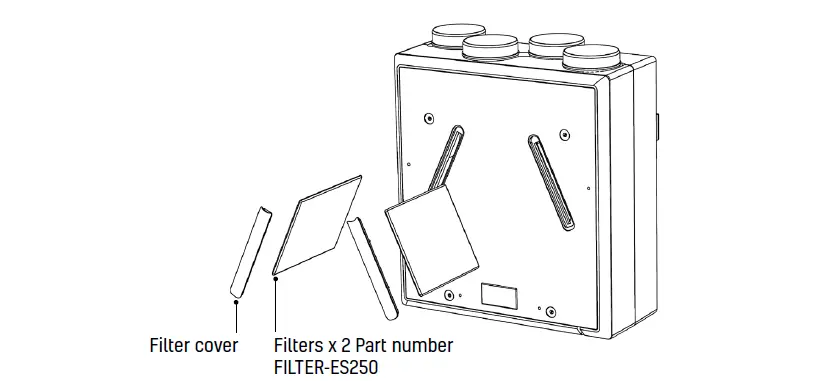 Filter cover

Filters x 2 Part number FILTER-ES250