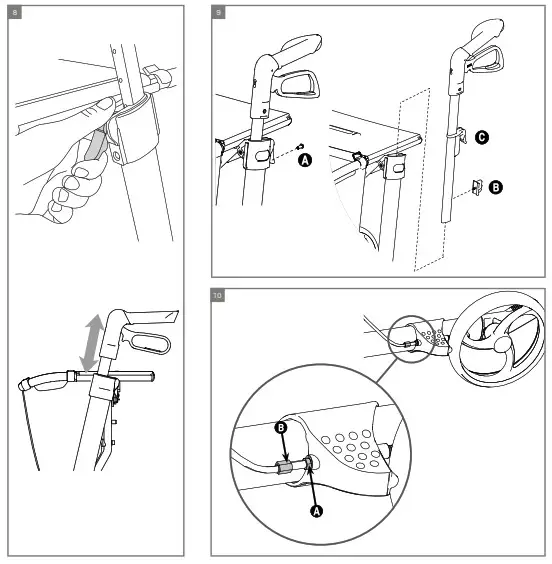 8

9

A

C

B

10

B

A