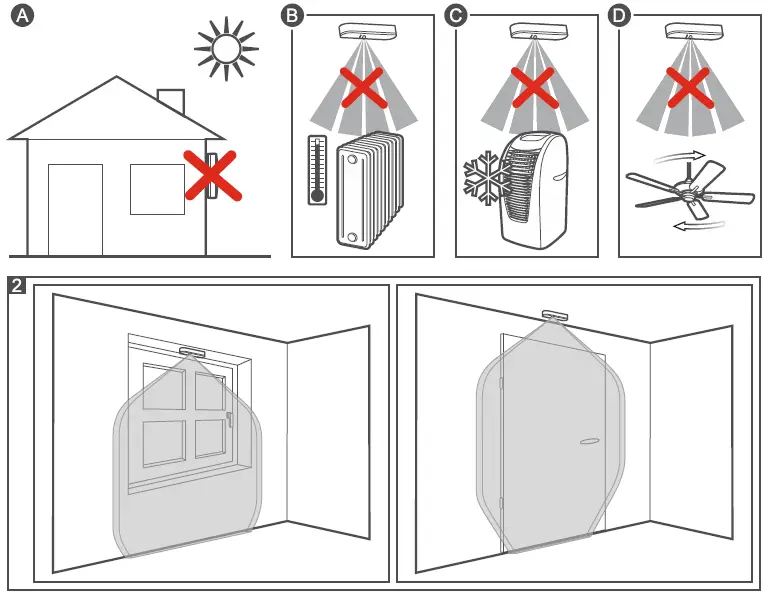 A
B
C
D
2