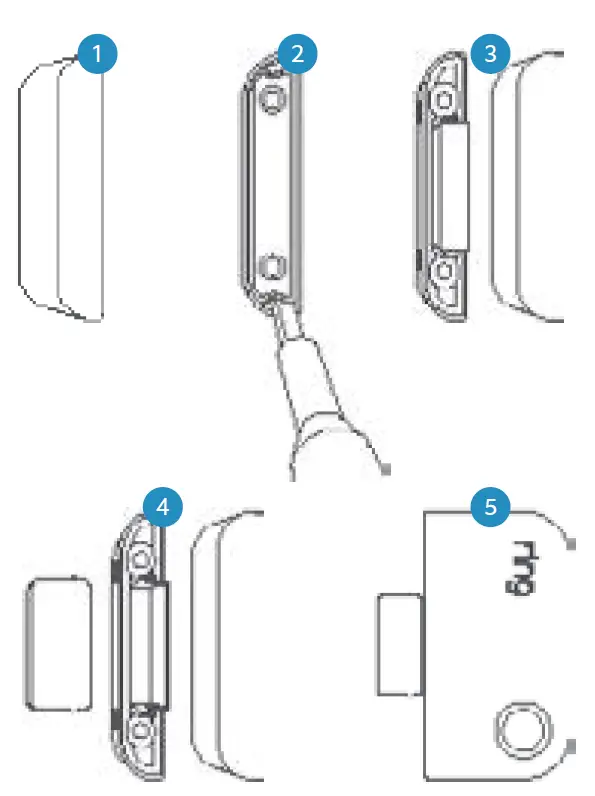 1
2
3
4
5
ring