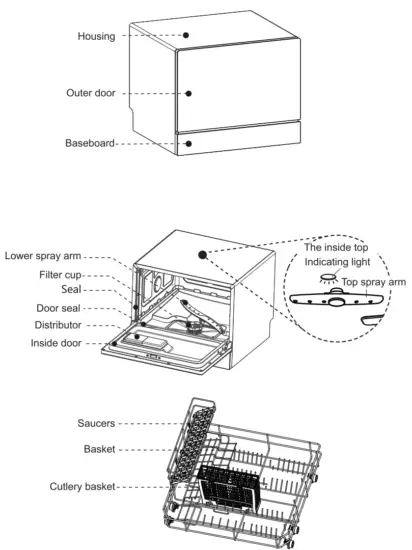 Housing
Outer door
Baseboard

Lower spray arm
Filter cup
Seal
Door seal
Distributor
Inside door
The inside top
Indicating light
Top spray arm

Saucers
Basket
Cutlery basket