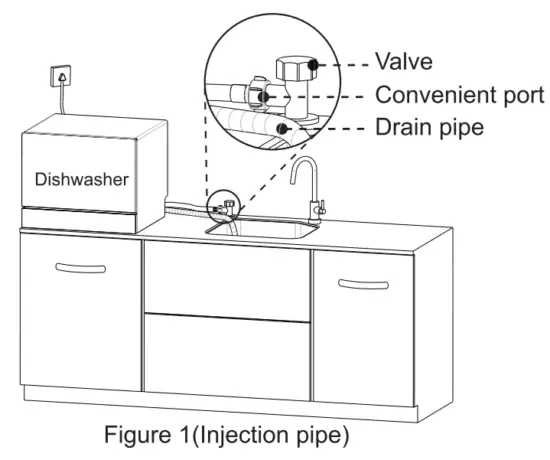 Valve
Convenient port
Drain pipe
Dishwasher
Figure 1(Injection pipe)