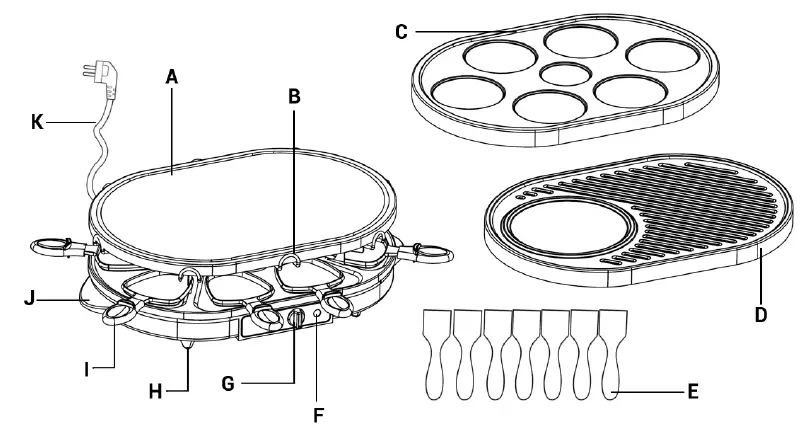 C
A
B
K
J
I
H
G
F
D
E