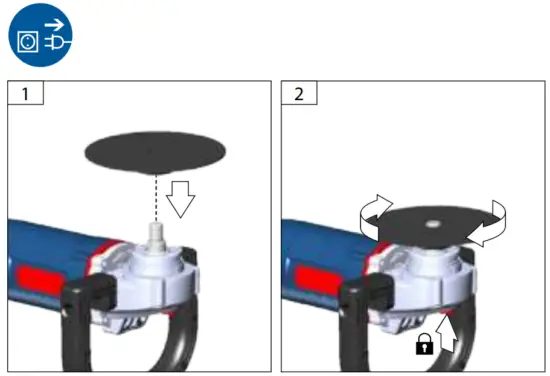 1

2