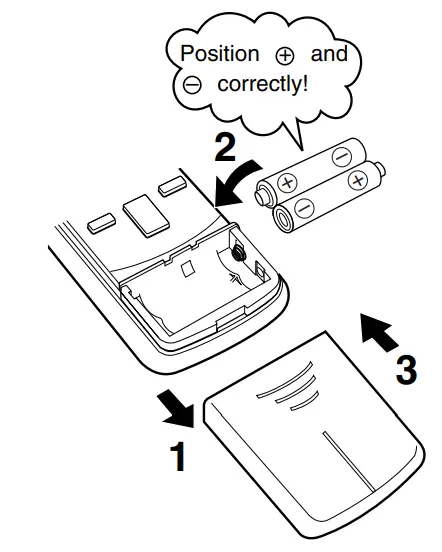 Position ⊕ and ⊖ correctly!

2

3

1