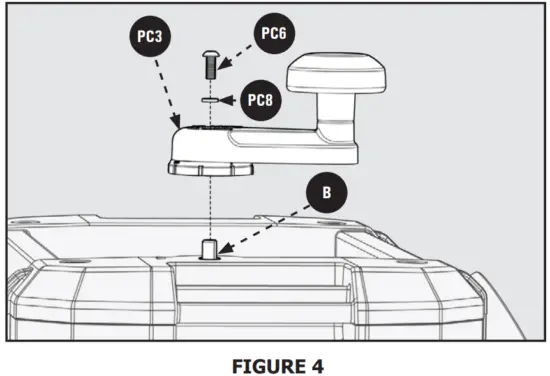 PC3
PC6
PC8
B
FIGURE 4