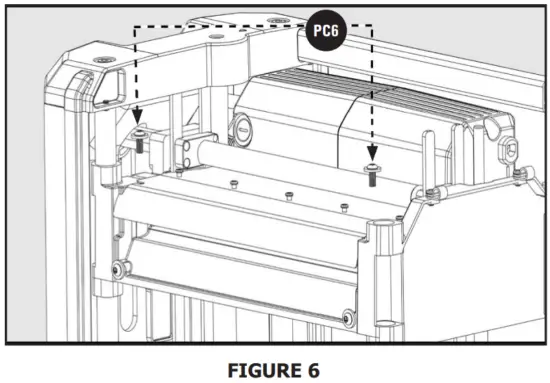 PC6

FIGURE 6