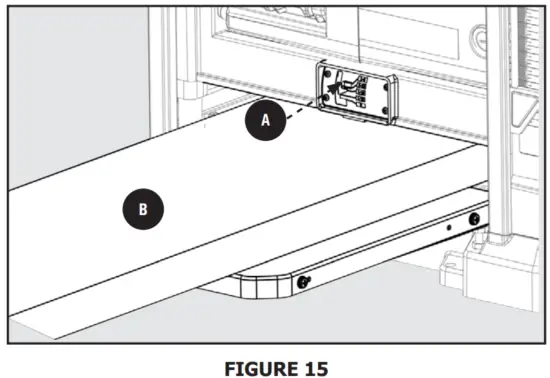 A

B

FIGURE 15