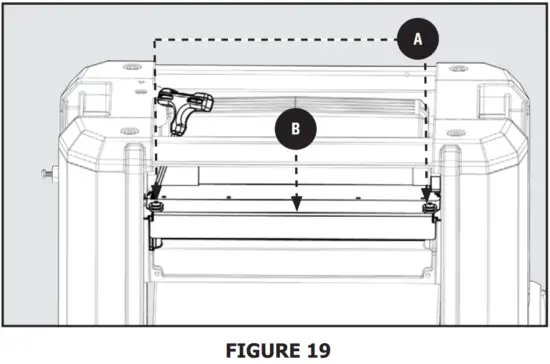 A

B

FIGURE 19